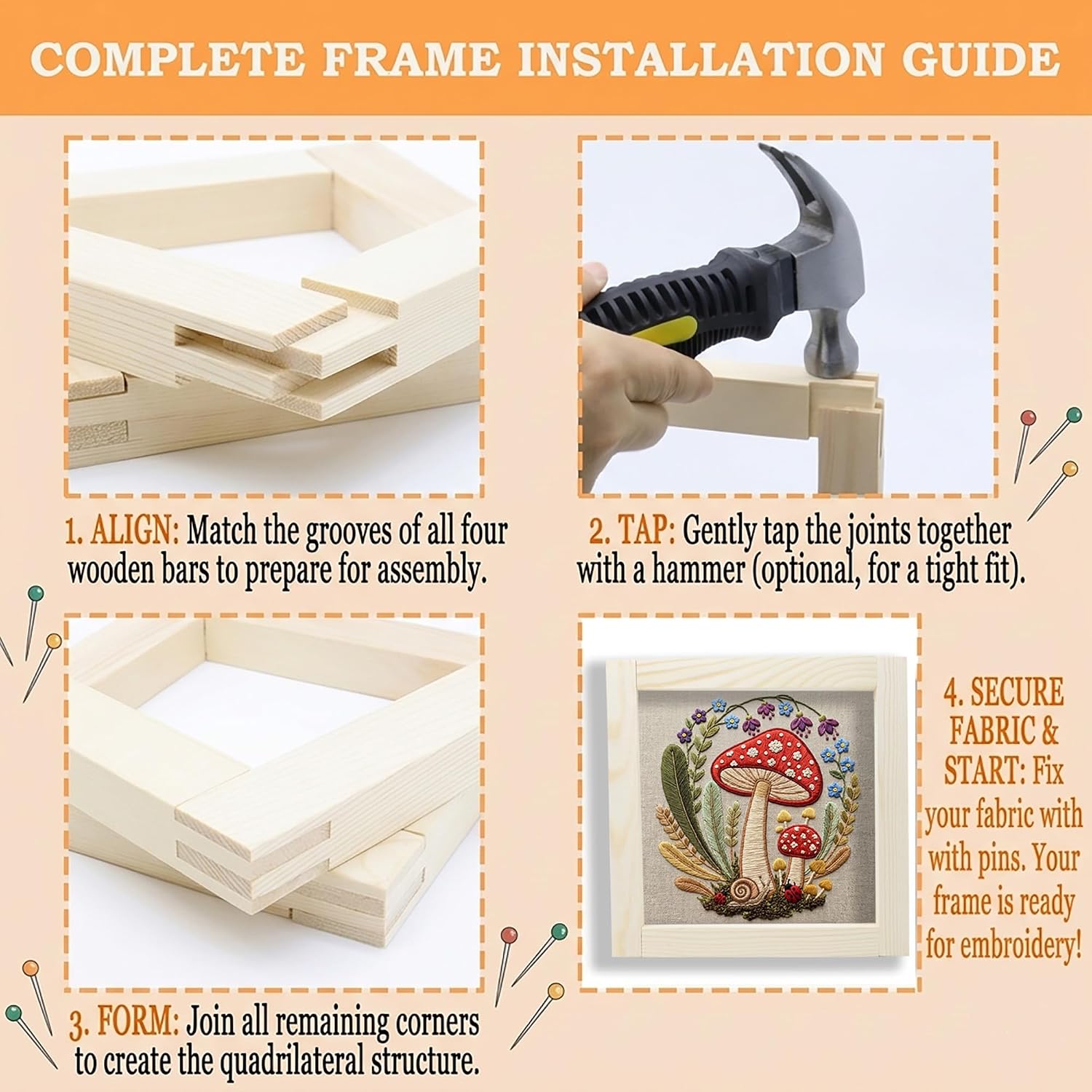 COMPLETE FRAME INSTALLATION GUIDE

1. ALIGN: Match the grooves of all four wooden bars to prepare for assembly.

2. TAP: Gently tap the joints together with a hammer (optional, for a tight fit).

3. FORM: Join all remaining corners to create the quadrilateral structure.

4. SECURE FABRIC & START: Fix your fabric with with pins. Your frame is ready for embroidery!